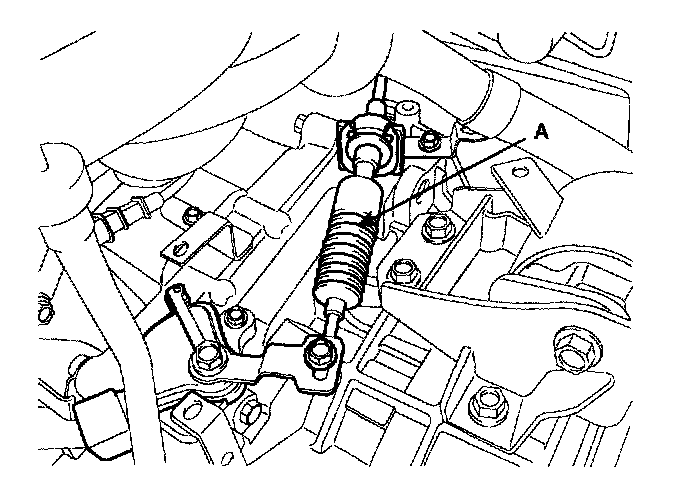 A