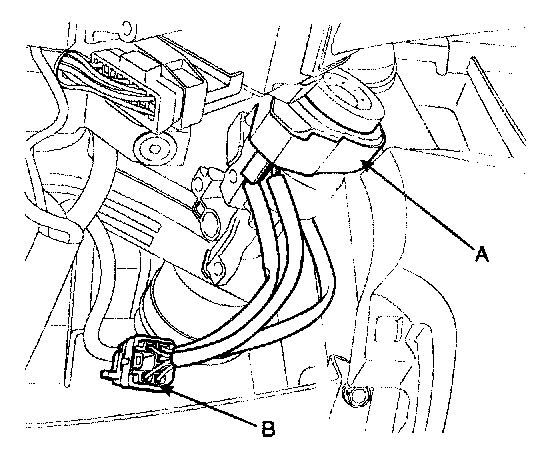 A

B