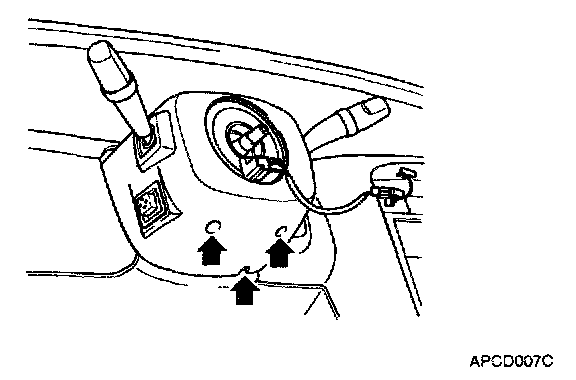 APCD007C