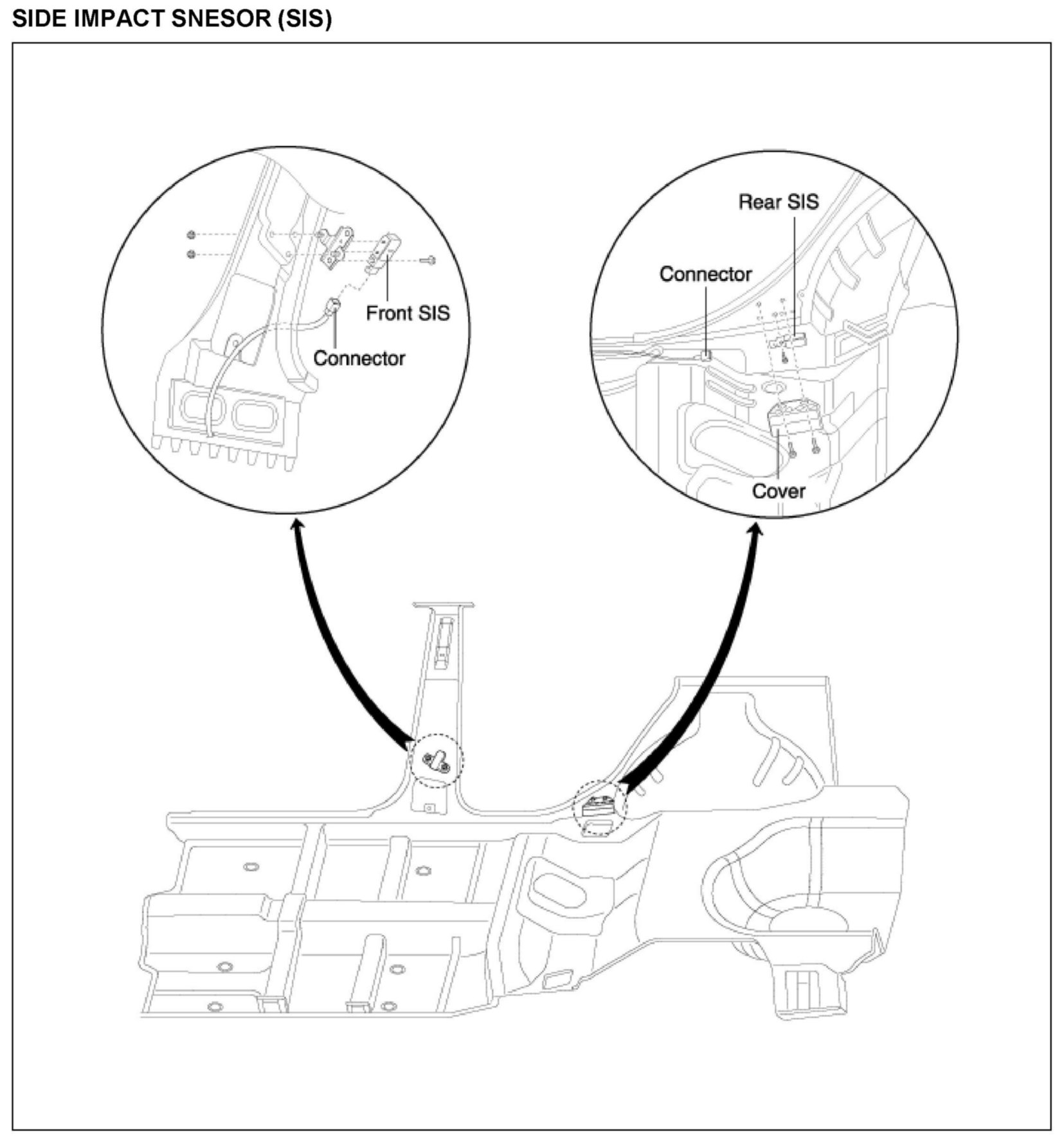 SIDE IMPACT SNESOR (SIS)

Front SIS

Connector

Rear SIS

Connector

Cover