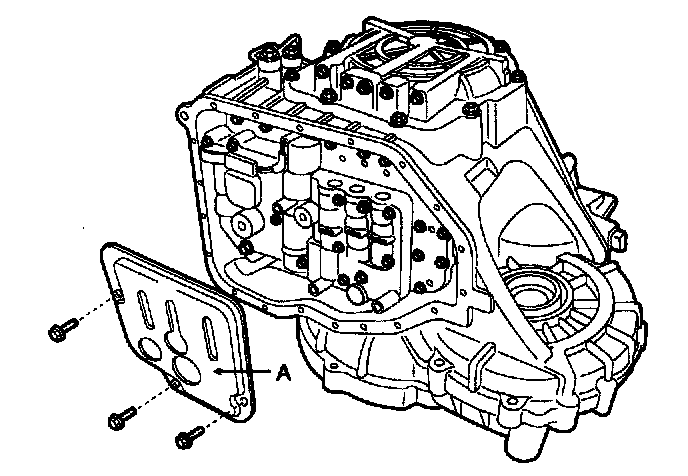 A