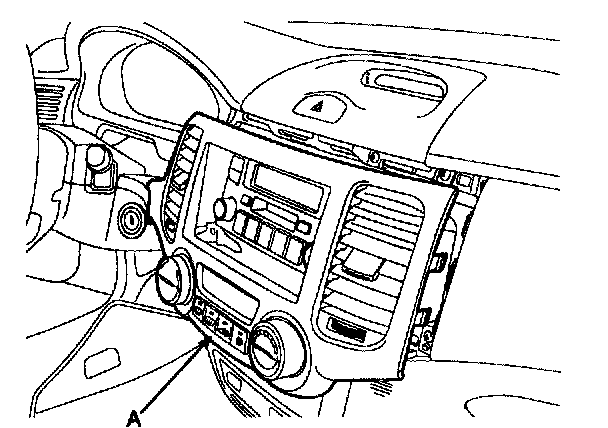 A