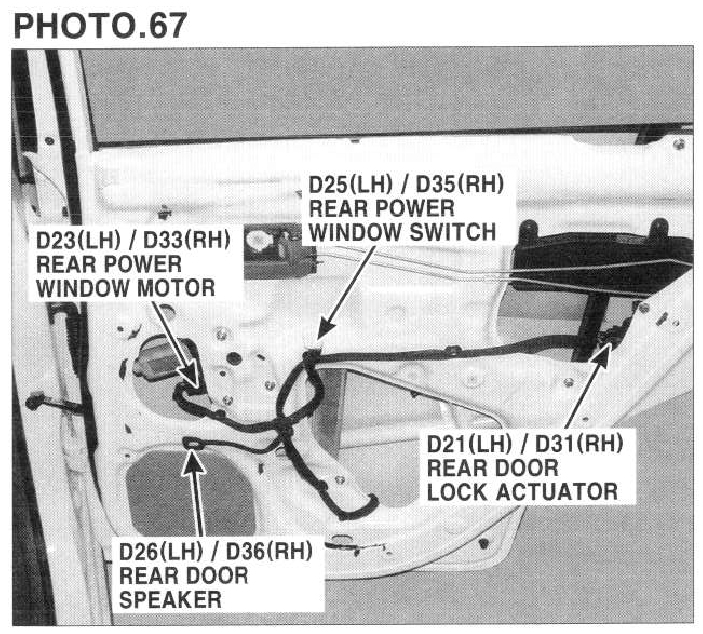 PHOTO.67

D25(LH) / D35(RH)
REAR POWER
WINDOW SWITCH

D23(LH) / D33(RH)
REAR POWER
WINDOW MOTOR

D21(LH) / D31(RH)
REAR DOOR
LOCK ACTUATOR

D26(LH) / D36(RH)
REAR DOOR
SPEAKER