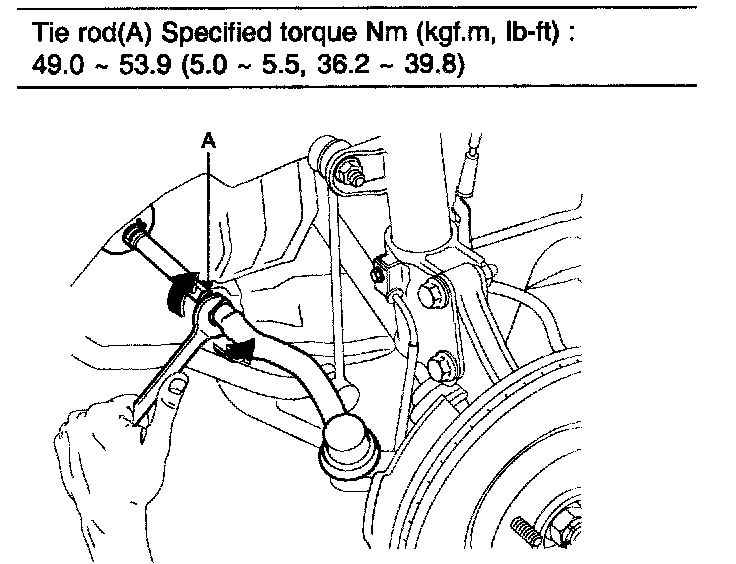 Tie rod(A) Specified torque Nm (kgf.m, lb-ft) :
49.0 ~ 53.9 (5.0 ~ 5.5, 36.2 ~ 39.8)

A