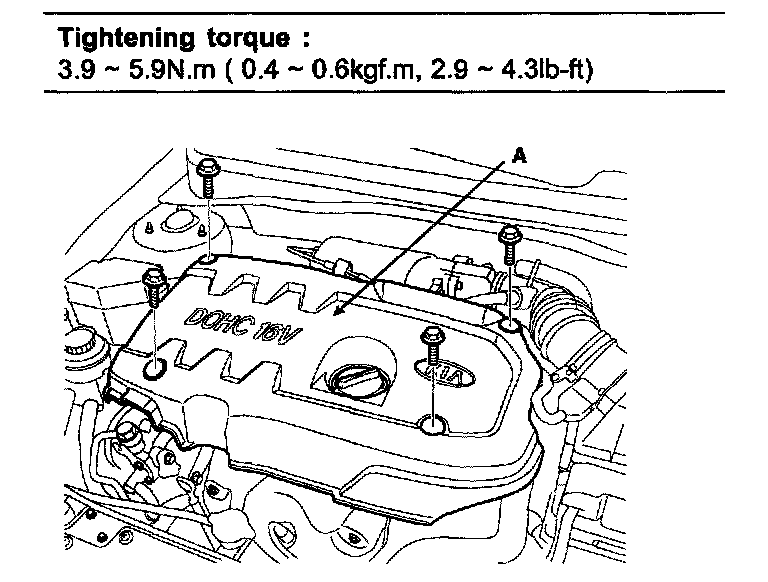 **Tightening torque :**
3.9 ~ 5.9N.m ( 0.4 ~ 0.6kgf.m, 2.9 ~ 4.3lb-ft)

A

DOHC 16V

KIA