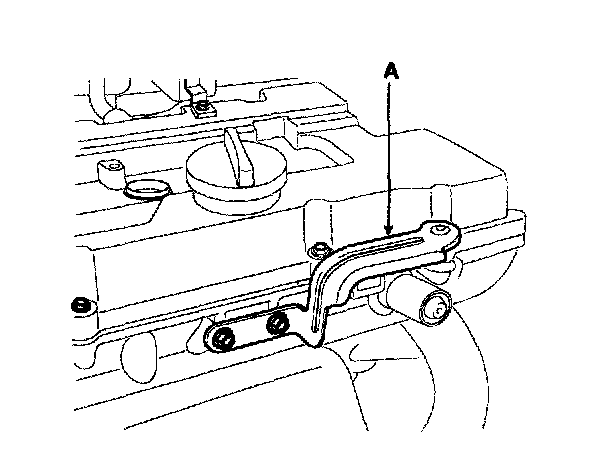 A