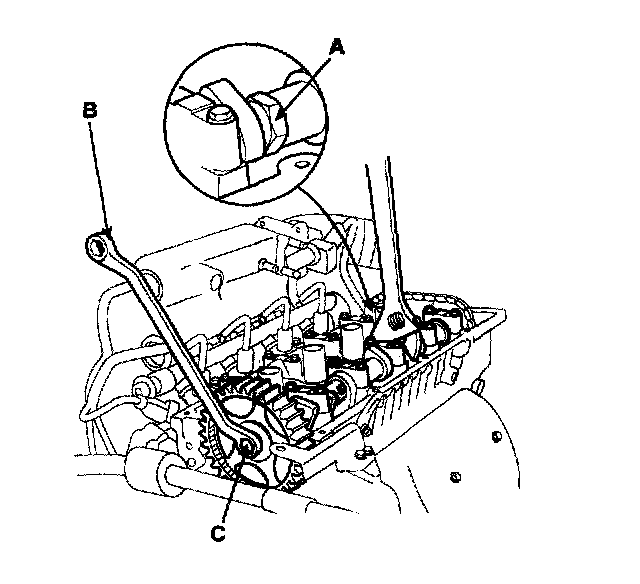 A
B
C