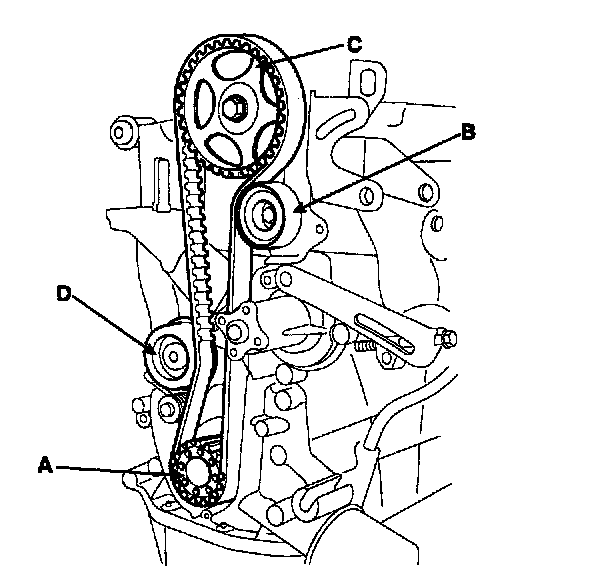 C
B
D
A