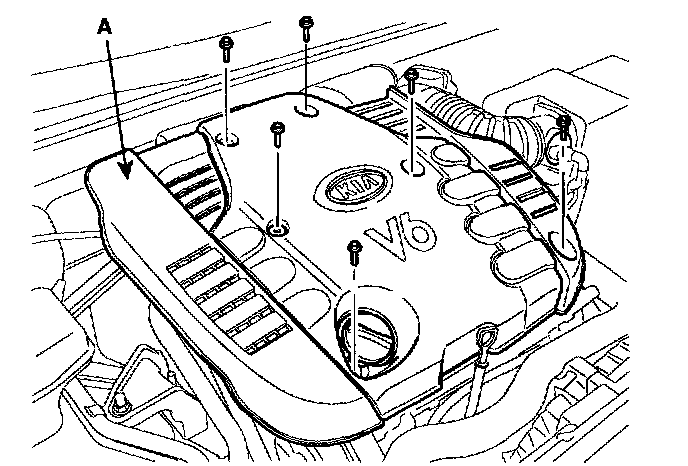 A

KIA

V6