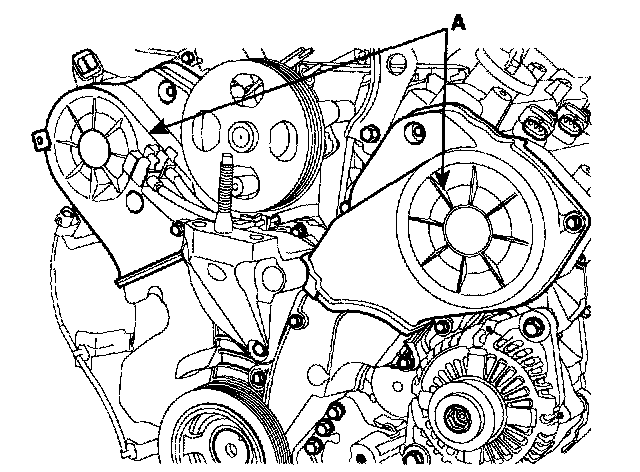 A