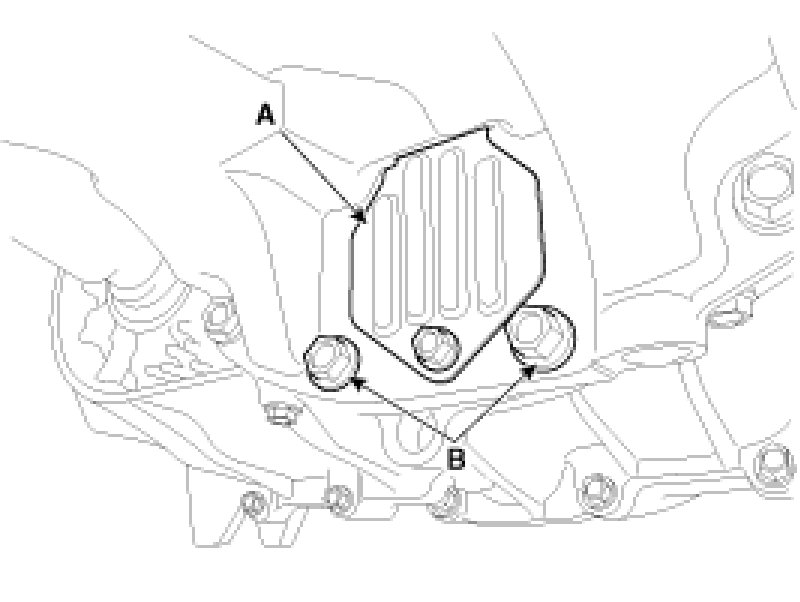 A

B