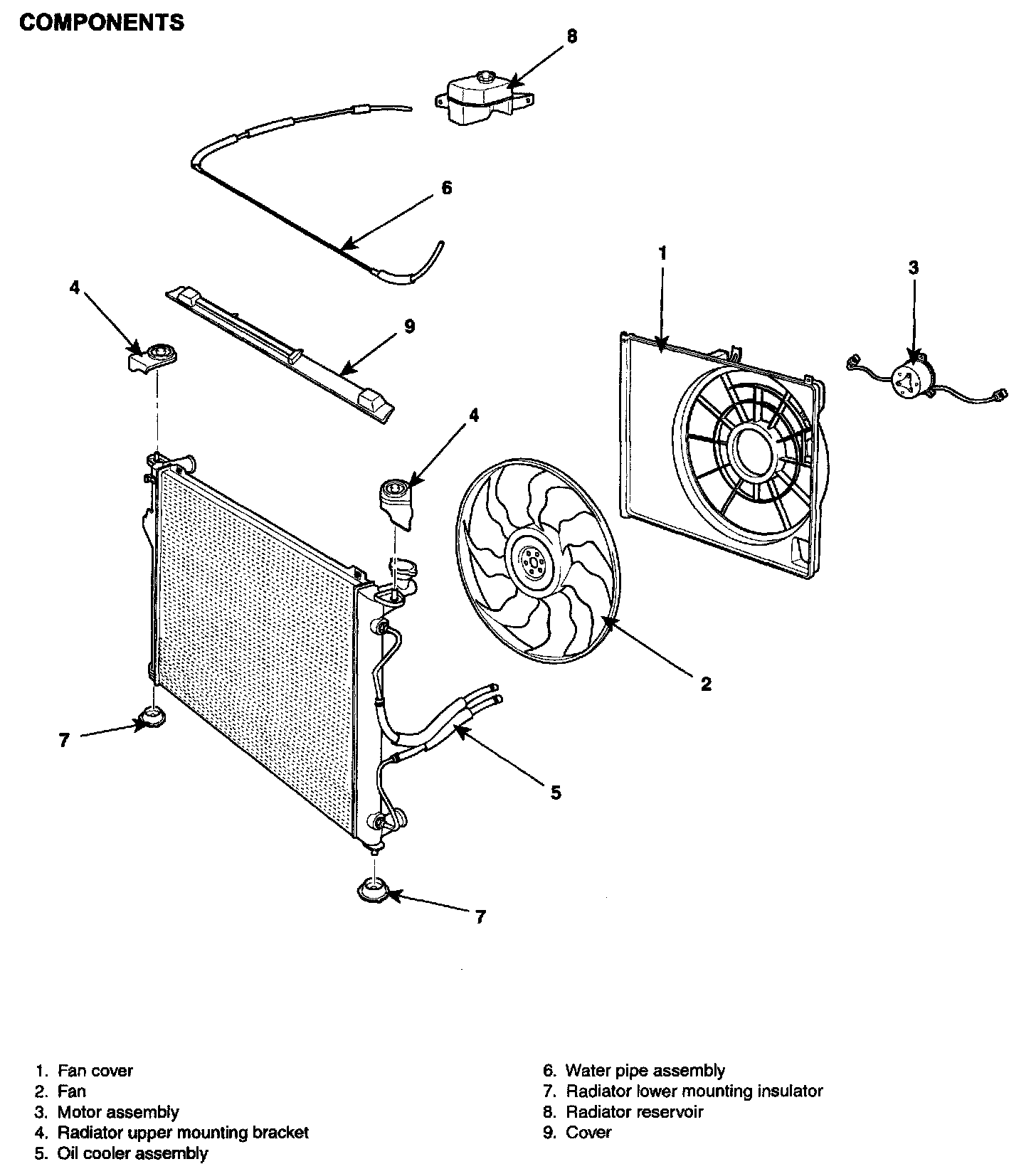 COMPONENTS

8

6

1

3

4

9

4

2

7

5

7

1. Fan cover
2. Fan
3. Motor assembly
4. Radiator upper mounting bracket
5. Oil cooler assembly

6. Water pipe assembly
7. Radiator lower mounting insulator
8. Radiator reservoir
9. Cover