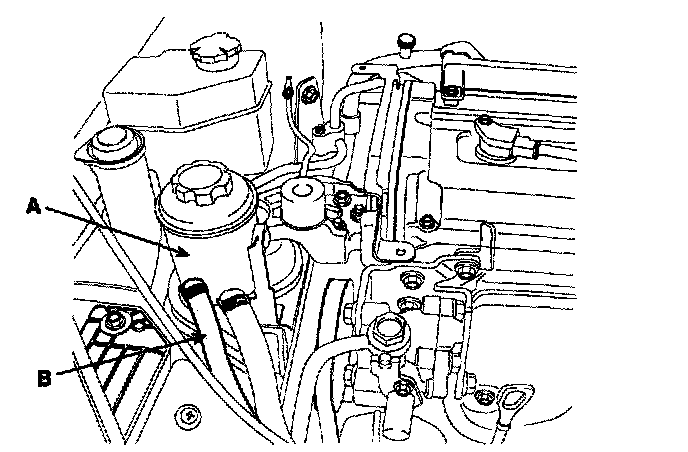 A

B