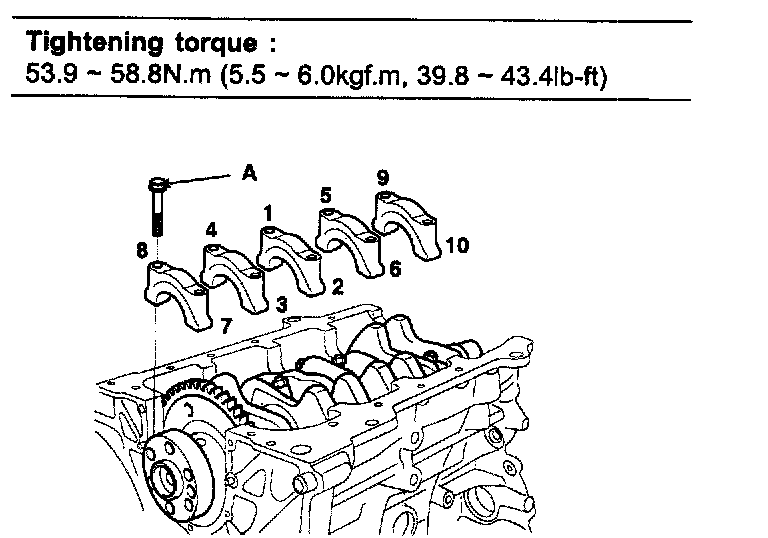 **Tightening torque :**
53.9 ~ 58.8N.m (5.5 ~ 6.0kgf.m, 39.8 ~ 43.4lb-ft)

A
9
5
1
4
8
10
6
2
3
7