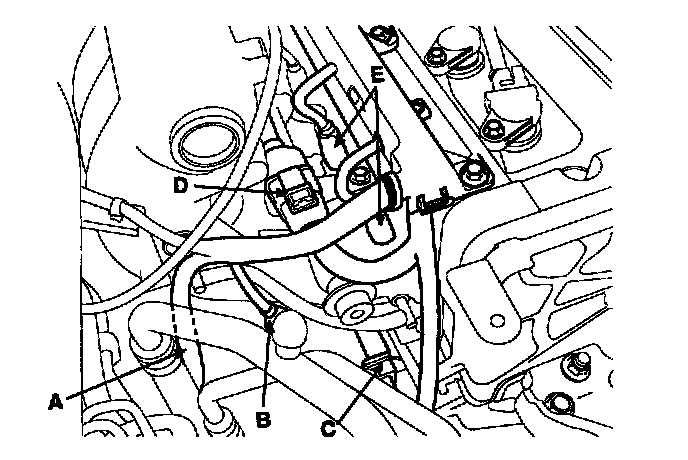 E
D
A
B
C