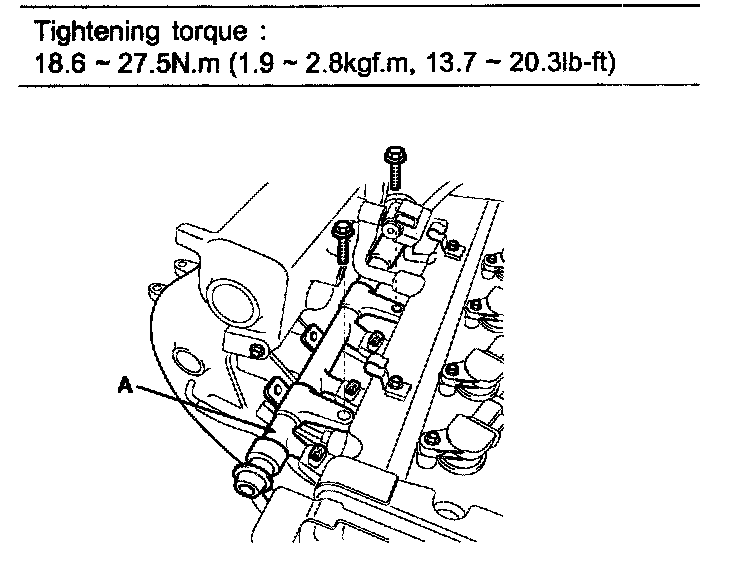 Tightening torque :
18.6 ~ 27.5N.m (1.9 ~ 2.8kgf.m, 13.7 ~ 20.3lb-ft)

A