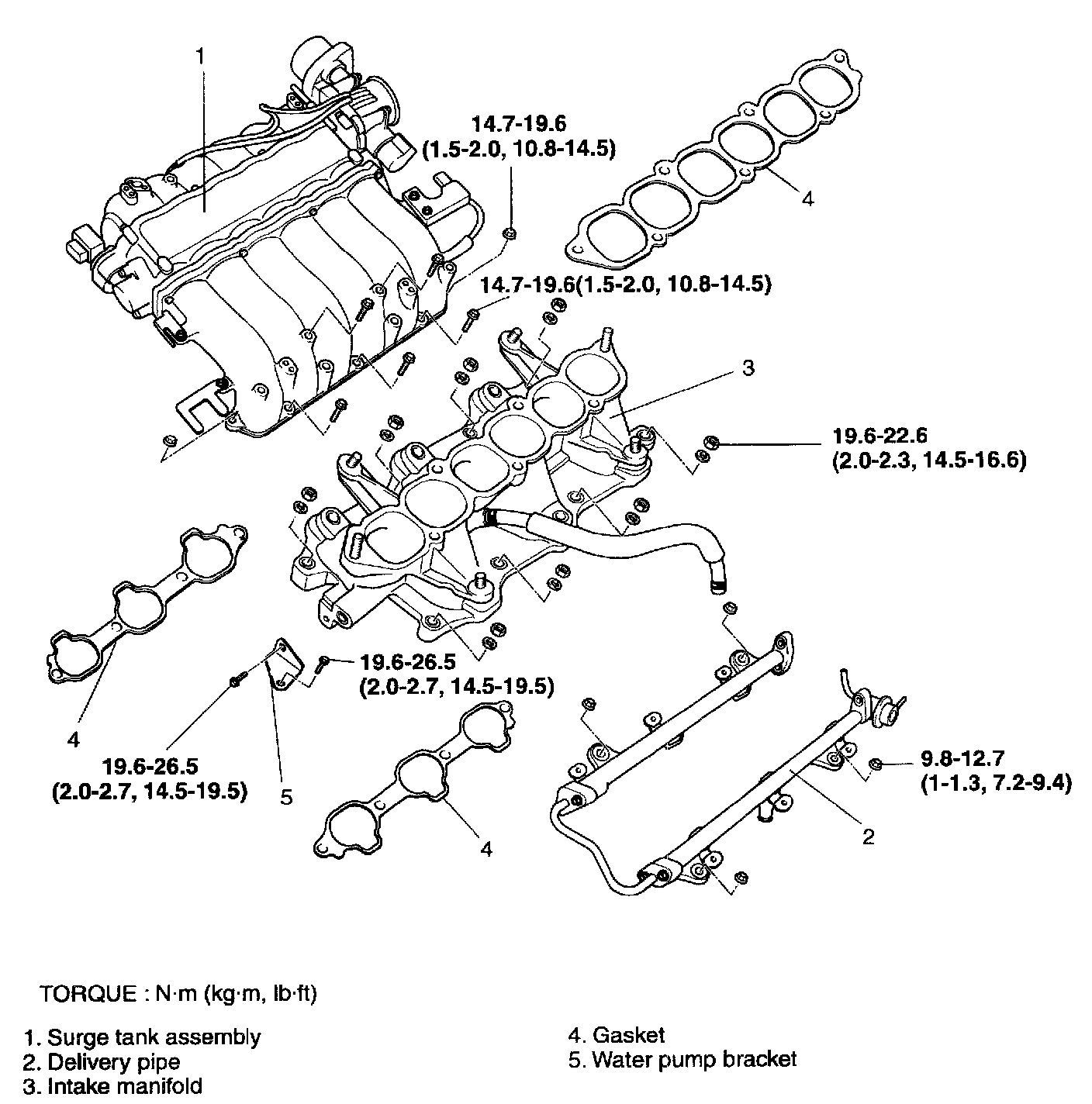 1

14.7-19.6
(1.5-2.0, 10.8-14.5)

4

14.7-19.6(1.5-2.0, 10.8-14.5)

3

19.6-22.6
(2.0-2.3, 14.5-16.6)

19.6-26.5
(2.0-2.7, 14.5-19.5)

4

19.6-26.5
(2.0-2.7, 14.5-19.5)

5

4

9.8-12.7
(1-1.3, 7.2-9.4)

2

TORQUE : N·m (kg·m, lb·ft)

1. Surge tank assembly
2. Delivery pipe
3. Intake manifold

4. Gasket
5. Water pump bracket