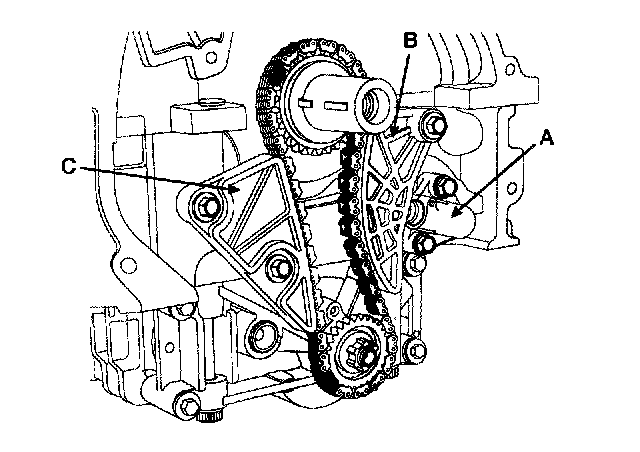 B
A
C