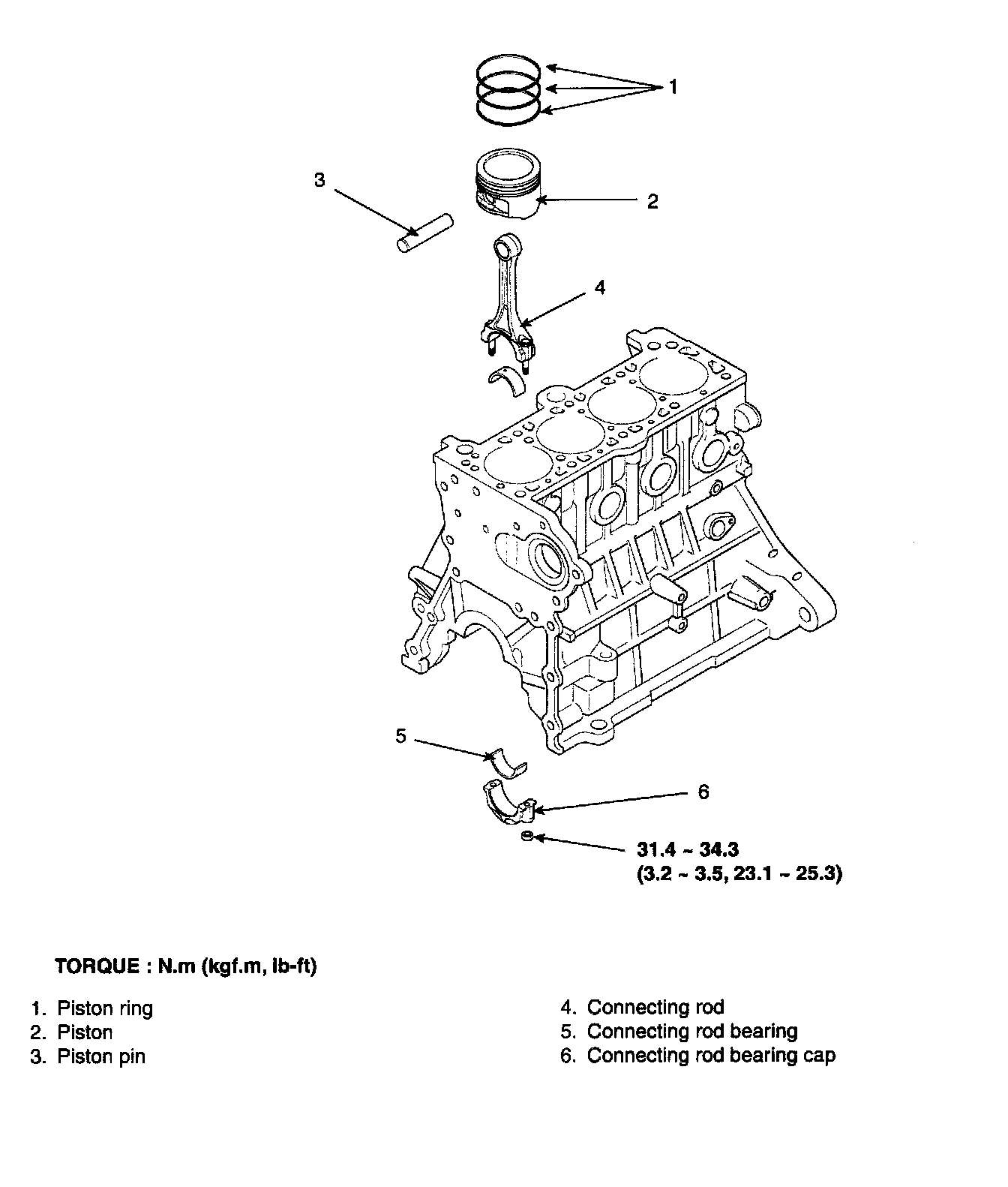 1

3

2

4

5

6

31.4 ~ 34.3
(3.2 ~ 3.5, 23.1 ~ 25.3)

TORQUE : N.m (kgf.m, lb-ft)

1. Piston ring
2. Piston
3. Piston pin

4. Connecting rod
5. Connecting rod bearing
6. Connecting rod bearing cap