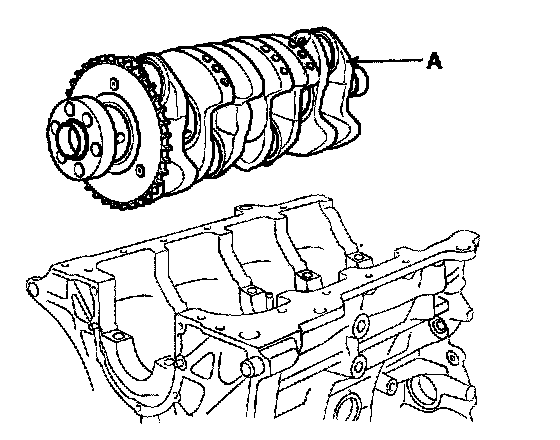 A