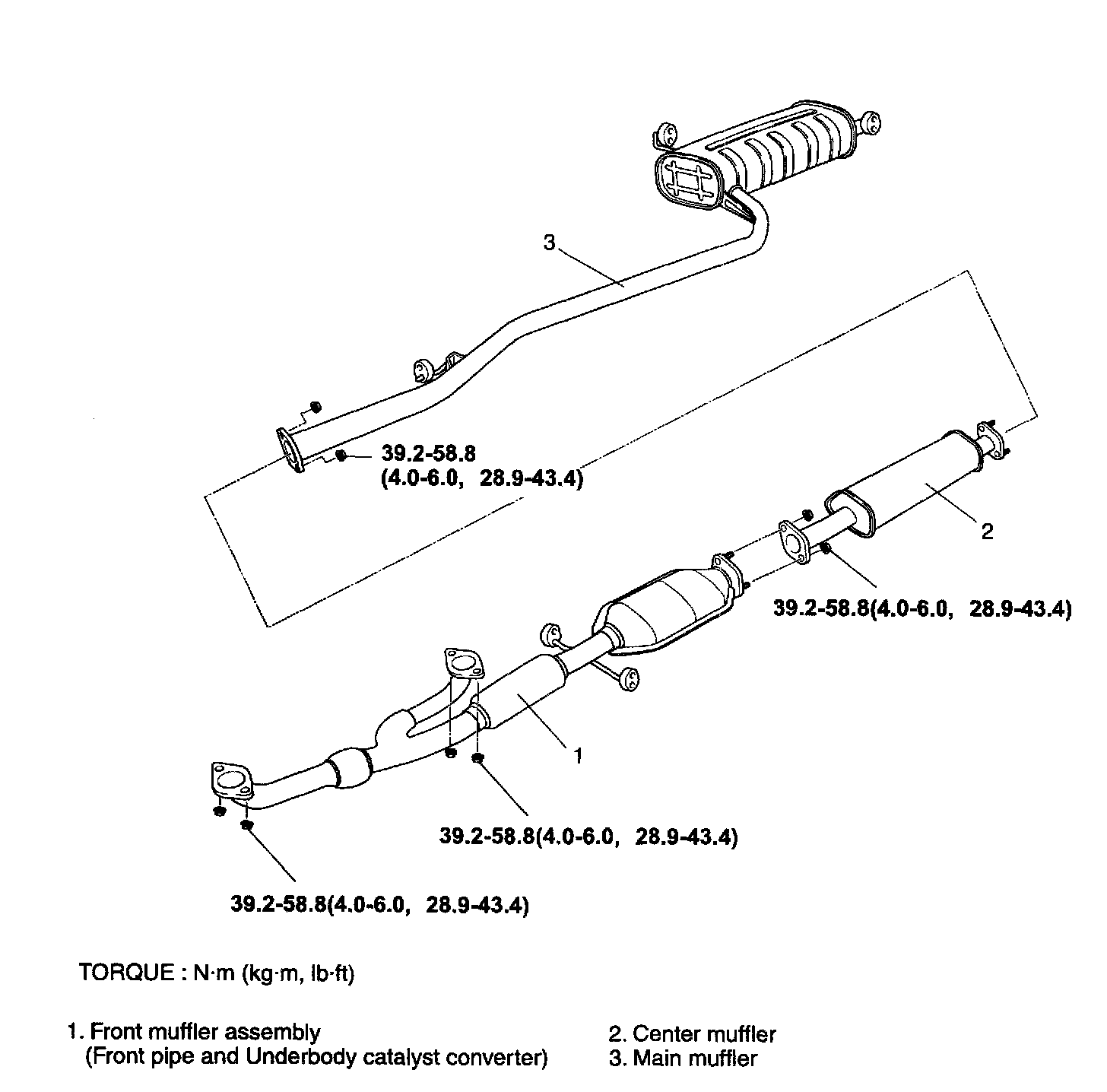 3

39.2-58.8
(4.0-6.0, 28.9-43.4)

2

39.2-58.8(4.0-6.0, 28.9-43.4)

1

39.2-58.8(4.0-6.0, 28.9-43.4)

39.2-58.8(4.0-6.0, 28.9-43.4)

TORQUE : N·m (kg·m, lb·ft)

1. Front muffler assembly
(Front pipe and Underbody catalyst converter)

2. Center muffler
3. Main muffler