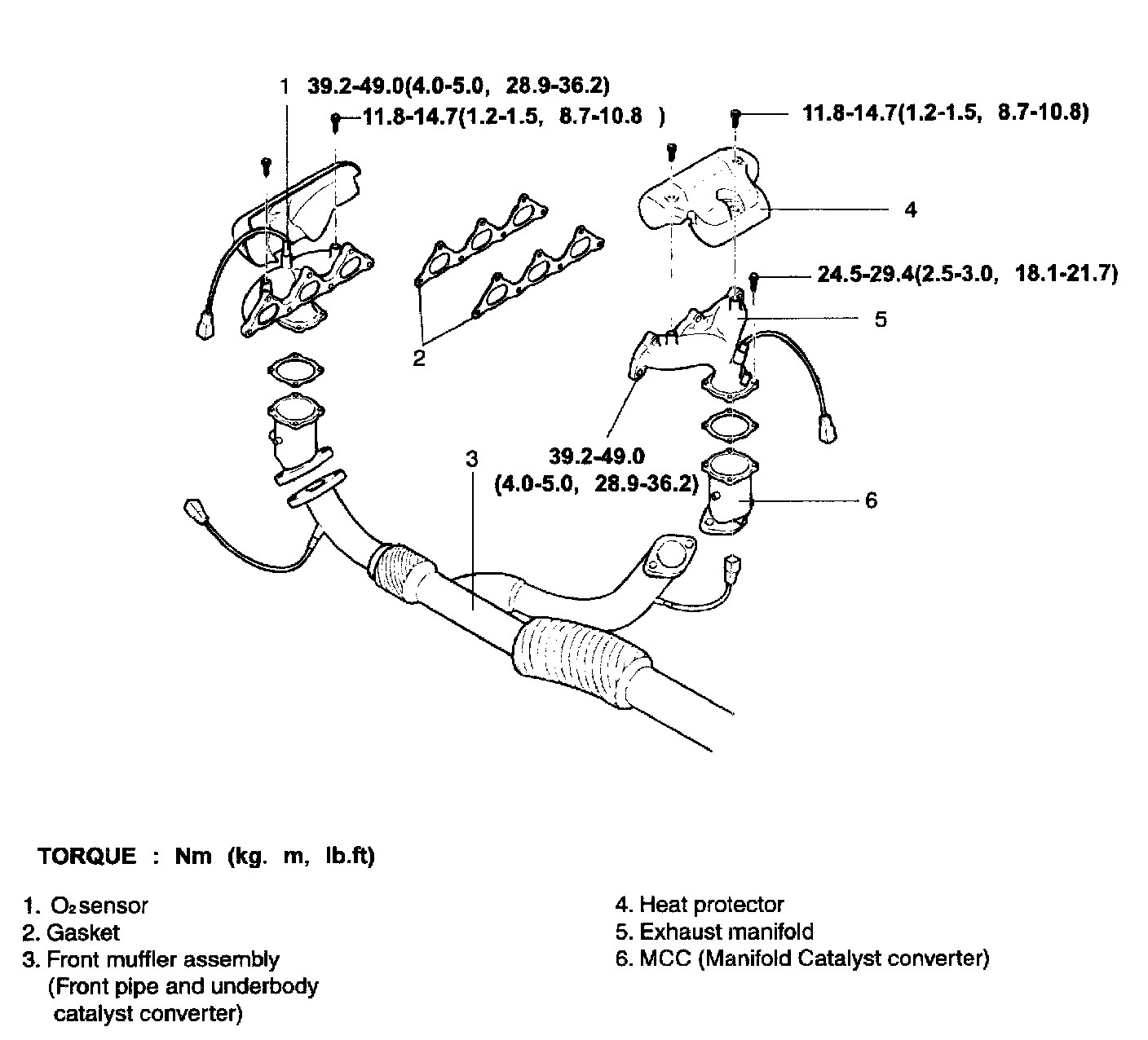 1 39.2-49.0(4.0-5.0, 28.9-36.2)

11.8-14.7(1.2-1.5, 8.7-10.8 )

11.8-14.7(1.2-1.5, 8.7-10.8)

4

24.5-29.4(2.5-3.0, 18.1-21.7)

5

2

3

39.2-49.0
(4.0-5.0, 28.9-36.2)

6

TORQUE : Nm (kg. m, lb.ft)

1. $O_2$ sensor
2. Gasket
3. Front muffler assembly
(Front pipe and underbody catalyst converter)

4. Heat protector
5. Exhaust manifold
6. MCC (Manifold Catalyst converter)