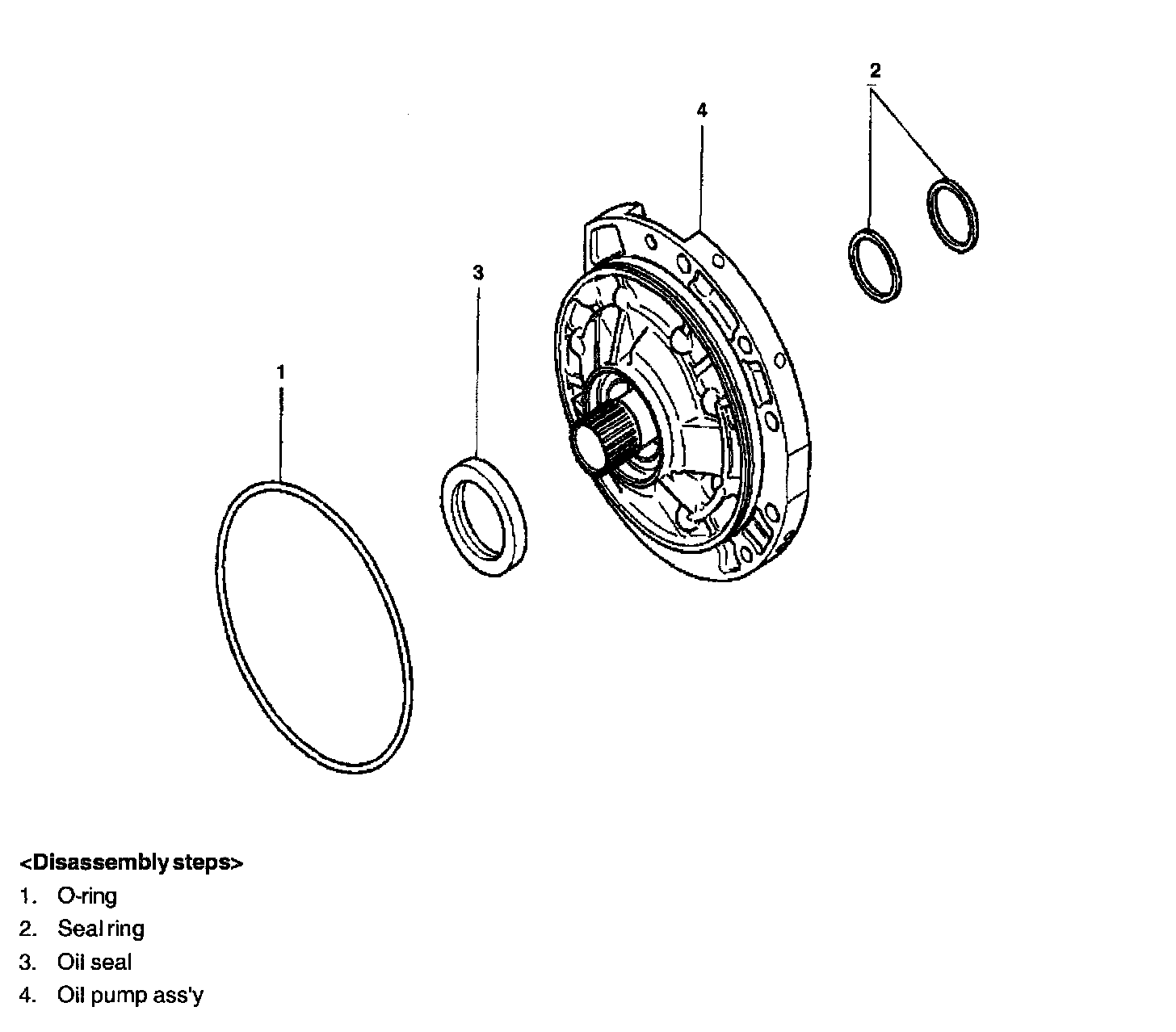 2

4

3

1

<Disassembly steps>
1. O-ring
2. Seal ring
3. Oil seal
4. Oil pump ass'y