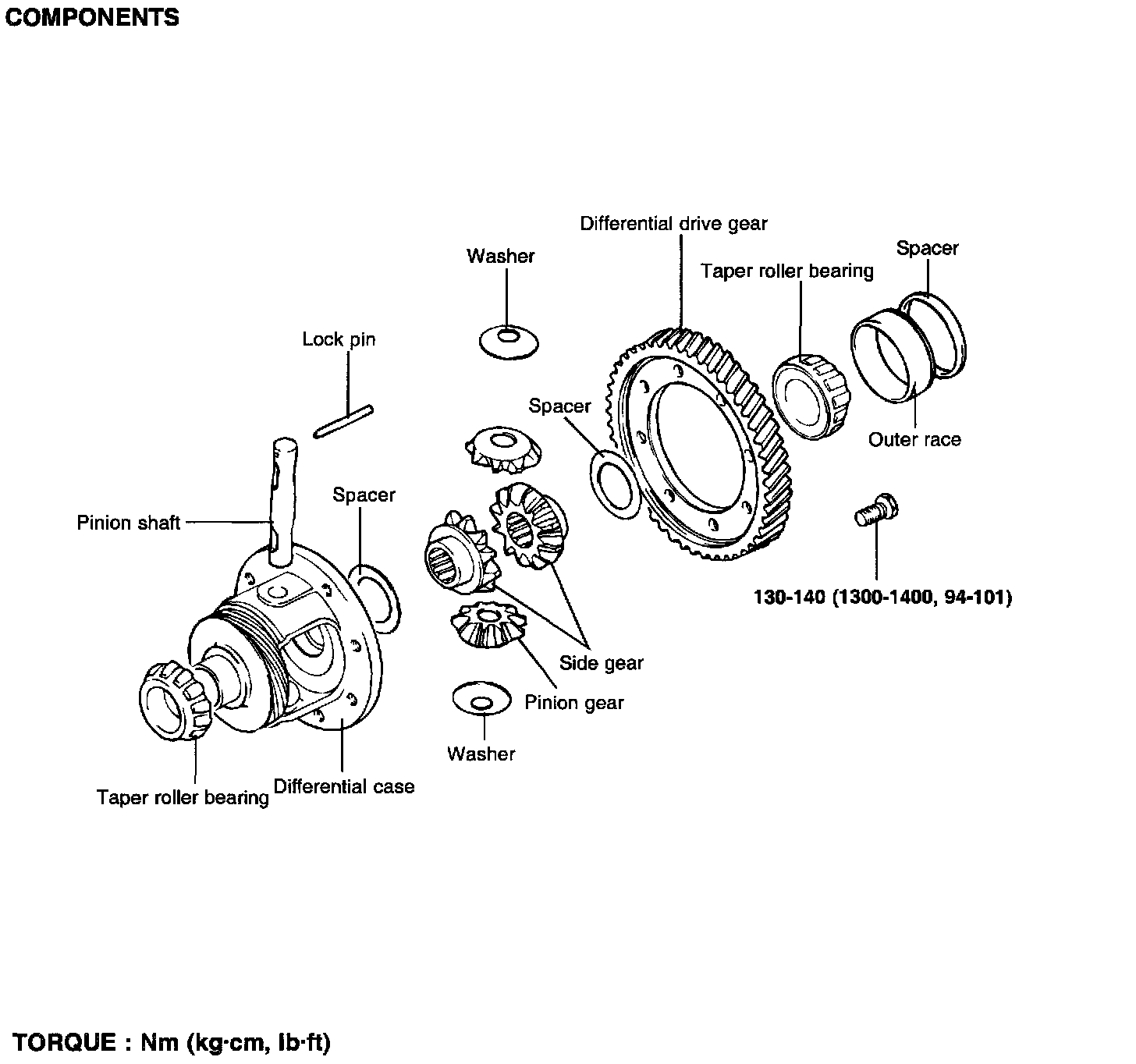 COMPONENTS

Differential drive gear

Washer

Spacer

Taper roller bearing

Lock pin

Spacer

Outer race

Spacer

Pinion shaft

130-140 (1300-1400, 94-101)

Side gear

Pinion gear

Washer

Taper roller bearing

Differential case

TORQUE : Nm (kg·cm, lb·ft)