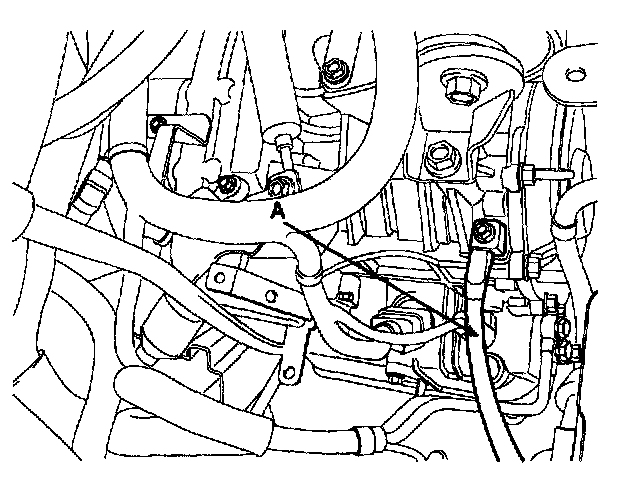 A