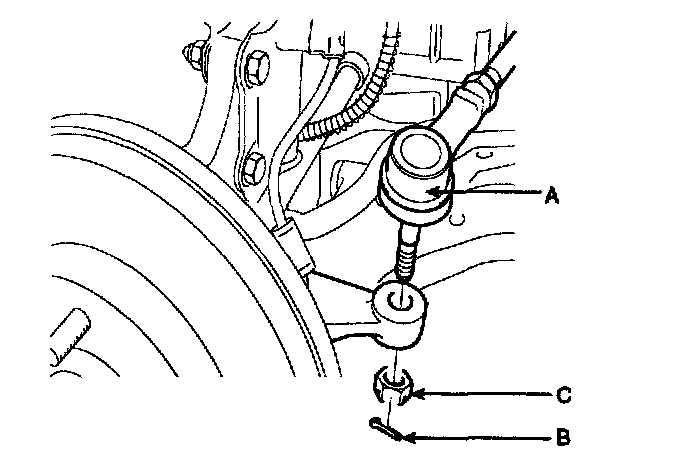 A
C
B