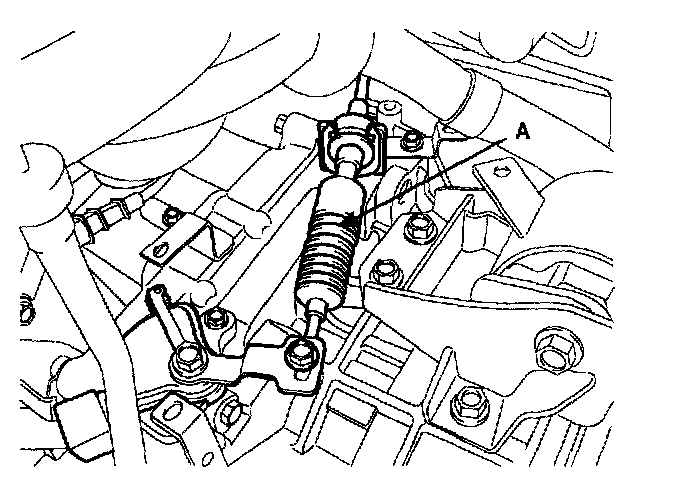 A