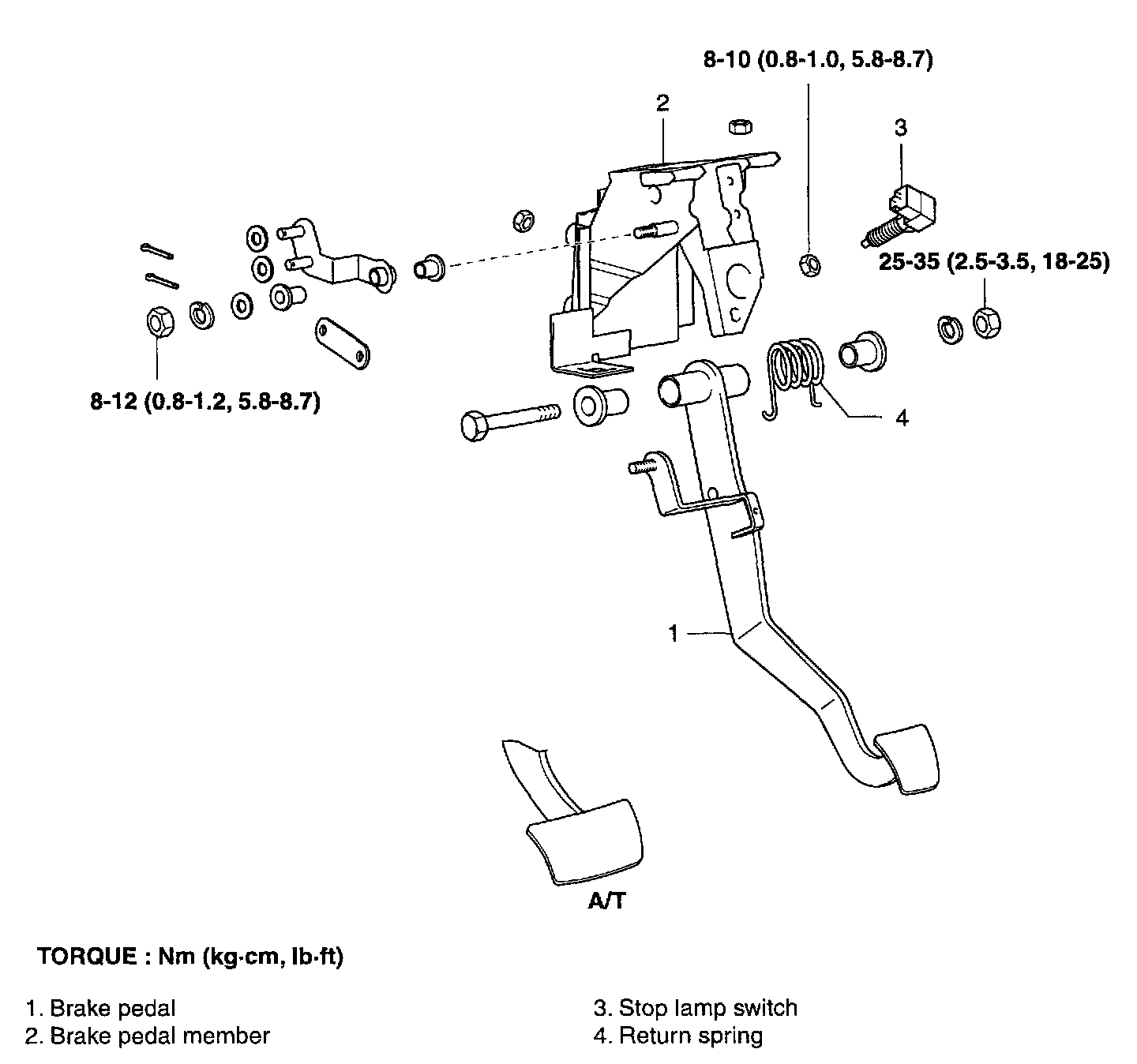 8-10 (0.8-1.0, 5.8-8.7)

2

3

25-35 (2.5-3.5, 18-25)

8-12 (0.8-1.2, 5.8-8.7)

4

1

A/T

TORQUE : Nm (kg·cm, lb·ft)

1. Brake pedal
2. Brake pedal member

3. Stop lamp switch
4. Return spring