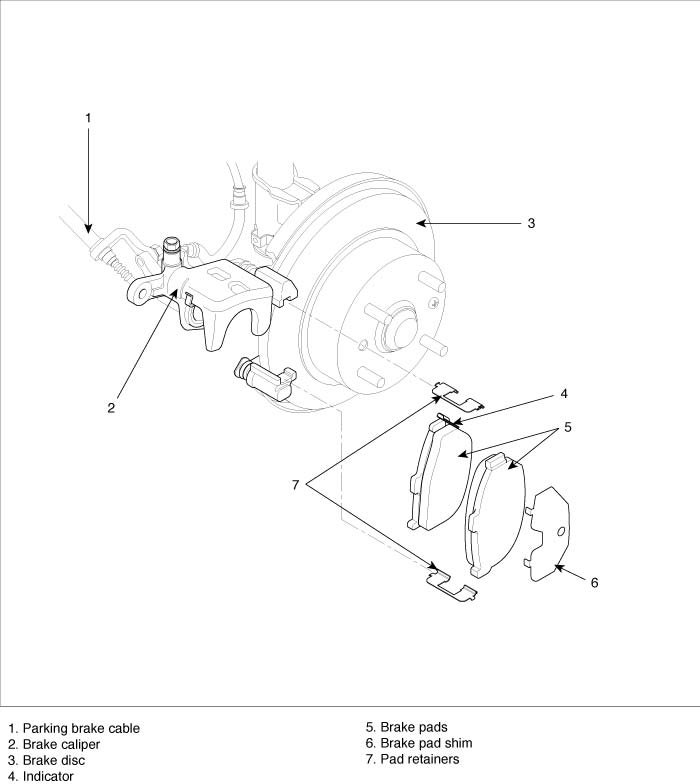 1

3

2

4

5

7

6

1. Parking brake cable
2. Brake caliper
3. Brake disc
4. Indicator

5. Brake pads
6. Brake pad shim
7. Pad retainers