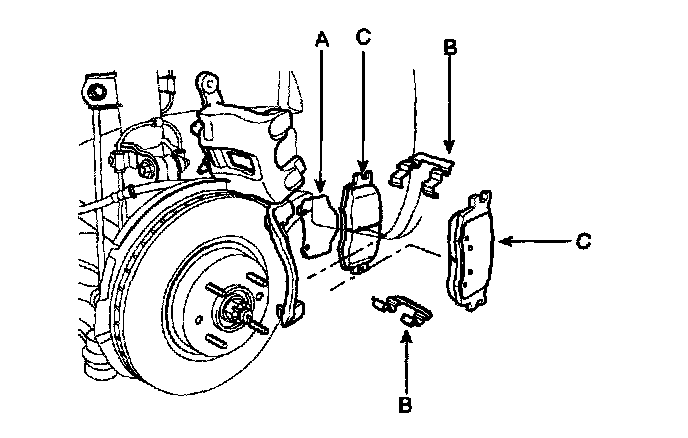 A
C
B
C
B