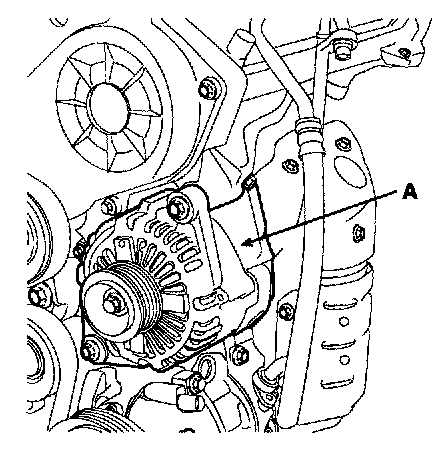 A