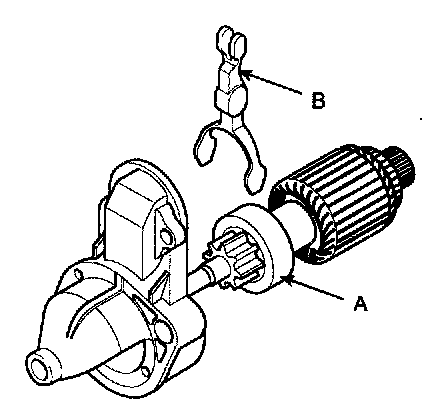 B

A