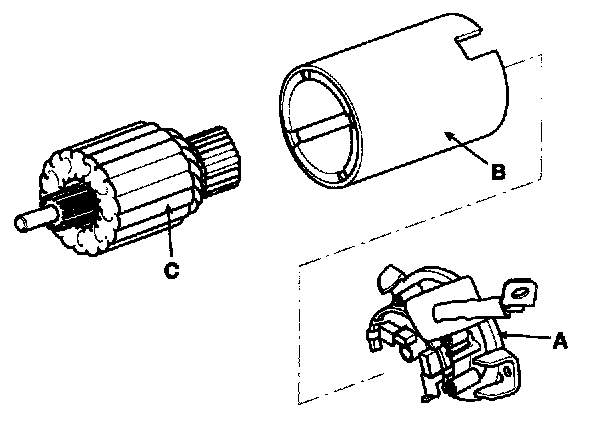 B

C

A