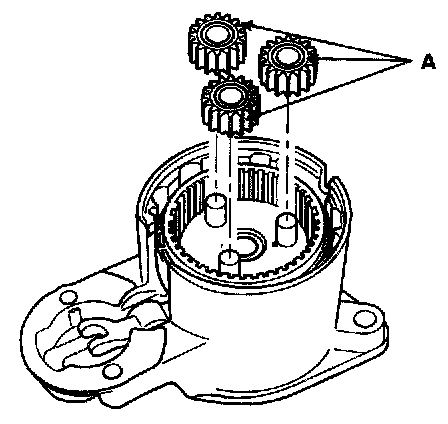 A