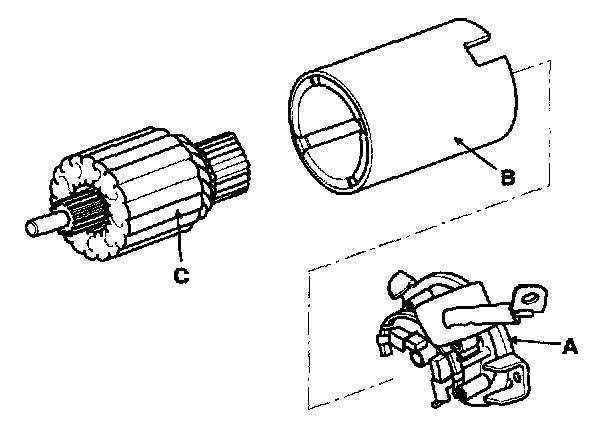 B

C

A