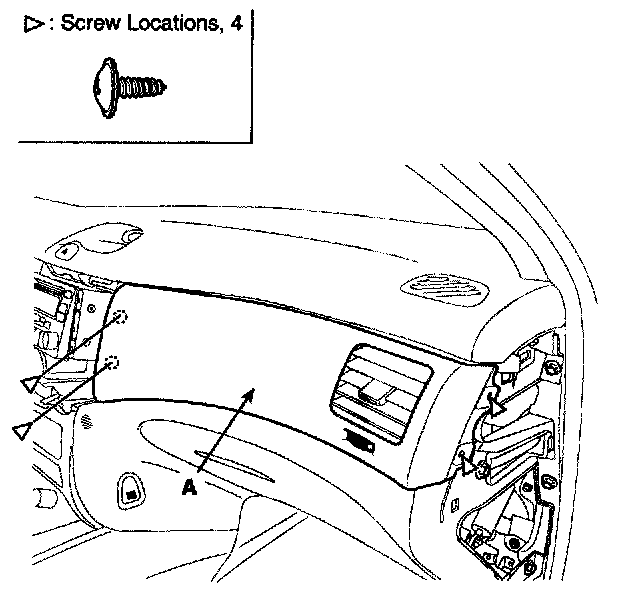 ▷: Screw Locations, 4

A