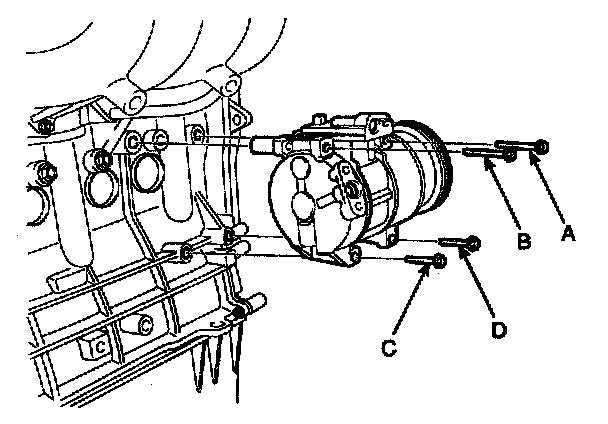 B A
D
C