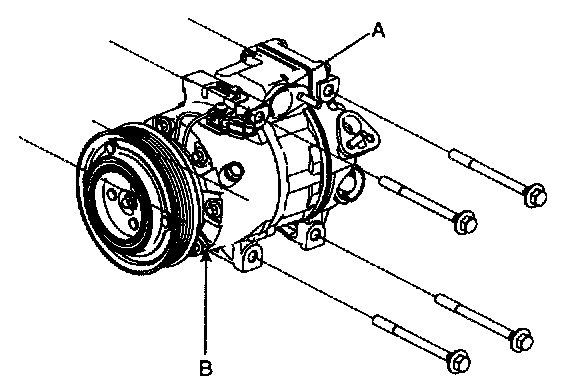 A

B