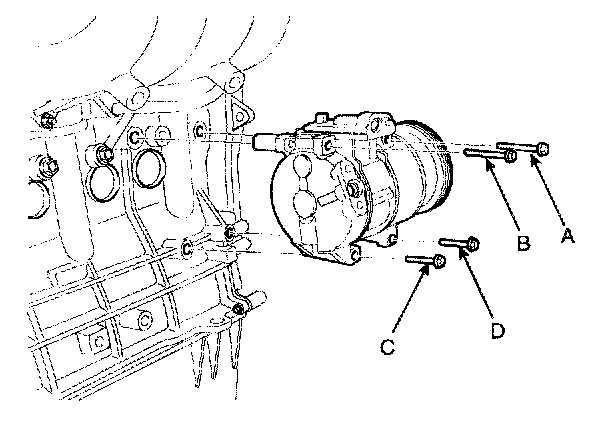 B
A
D
C