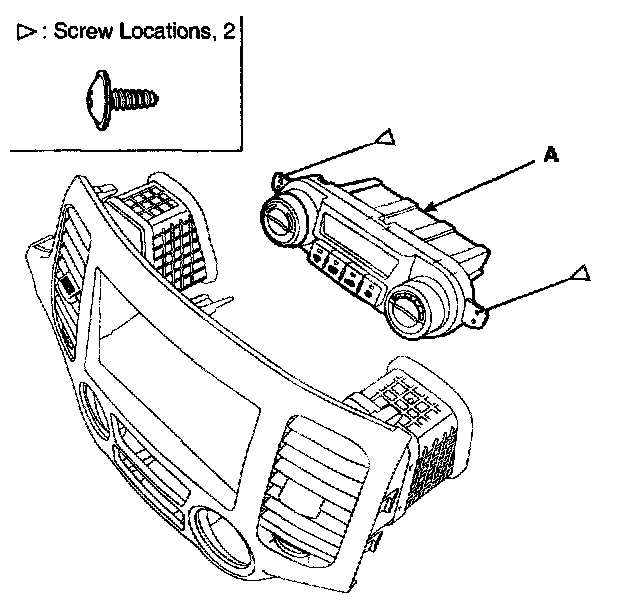 ▷ : Screw Locations, 2

A