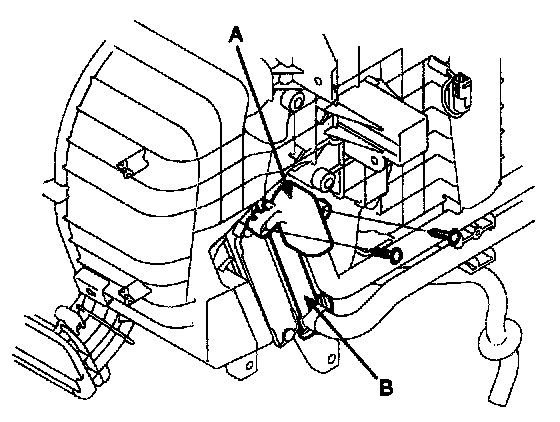 A

B