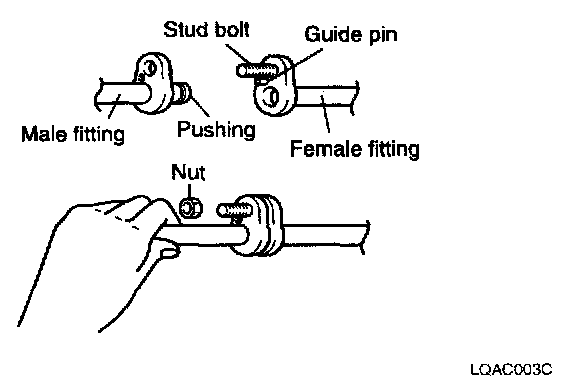 Stud bolt
Guide pin
Male fitting
Pushing
Female fitting
Nut
LQAC003C