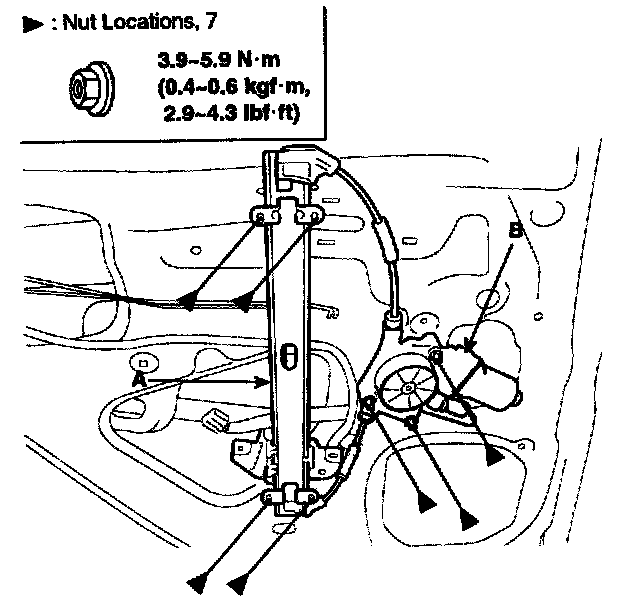 ▶ : Nut Locations, 7

3.9~5.9 N·m
(0.4~0.6 kgf·m,
2.9~4.3 lbf·ft)

B

A