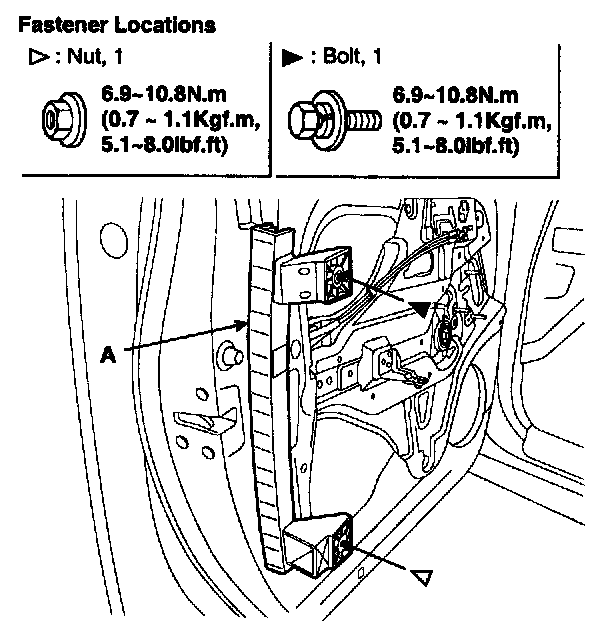 Fastener Locations

▷ : Nut, 1

6.9~10.8N.m (0.7 ~ 1.1Kgf.m, 5.1~8.0lbf.ft)

▶ : Bolt, 1

6.9~10.8N.m (0.7 ~ 1.1Kgf.m, 5.1~8.0lbf.ft)

A