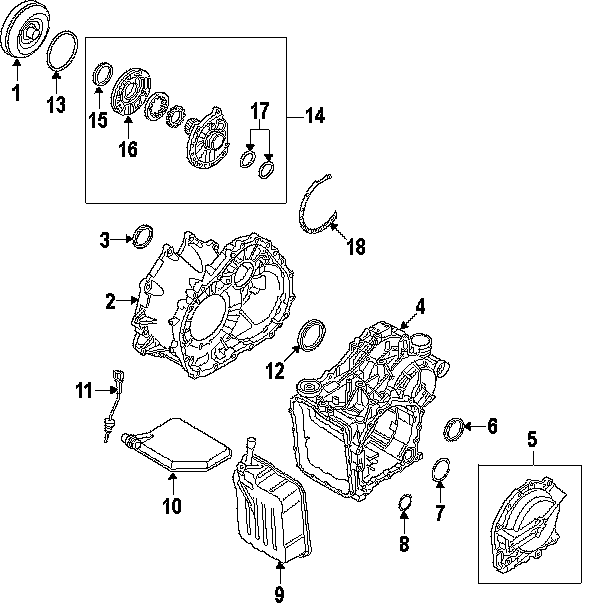 1
13
15
16
17
14
18
3
2
4
12
11
6
5
10
7
8
9