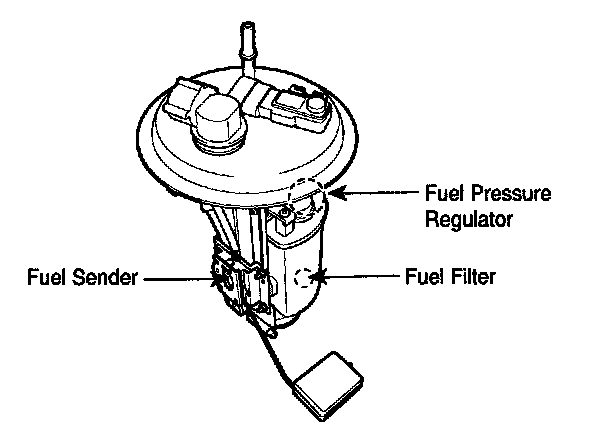 Fuel Pressure Regulator

Fuel Sender

Fuel Filter